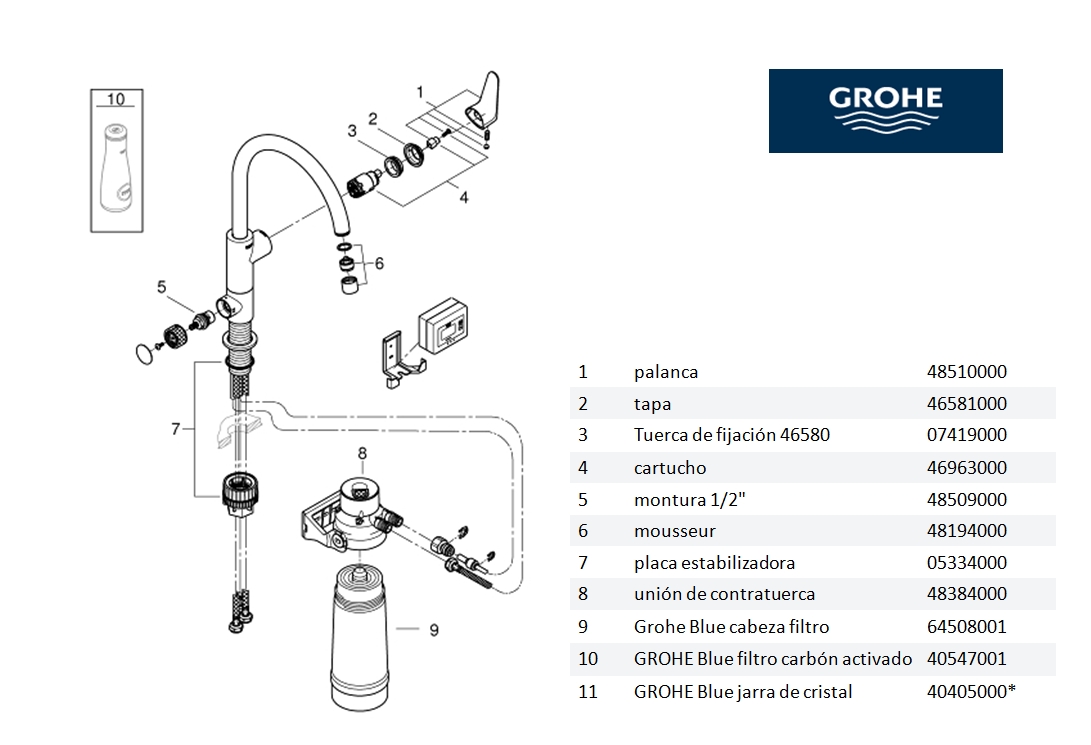 10

1

2

3

4

5

6

7

8

9

GROHE

| 1 | palanca | 48510000 |
|---|---|---|
| 2 | tapa | 46581000 |
| 3 | Tuerca de fijación 46580 | 07419000 |
| 4 | cartucho | 46963000 |
| 5 | montura 1/2" | 48509000 |
| 6 | mousseur | 48194000 |
| 7 | placa estabilizadora | 05334000 |
| 8 | unión de contratuerca | 48384000 |
| 9 | Grohe Blue cabeza filtro | 64508001 |
| 10 | GROHE Blue filtro carbón activado | 40547001 |
| 11 | GROHE Blue jarra de cristal | 40405000* |